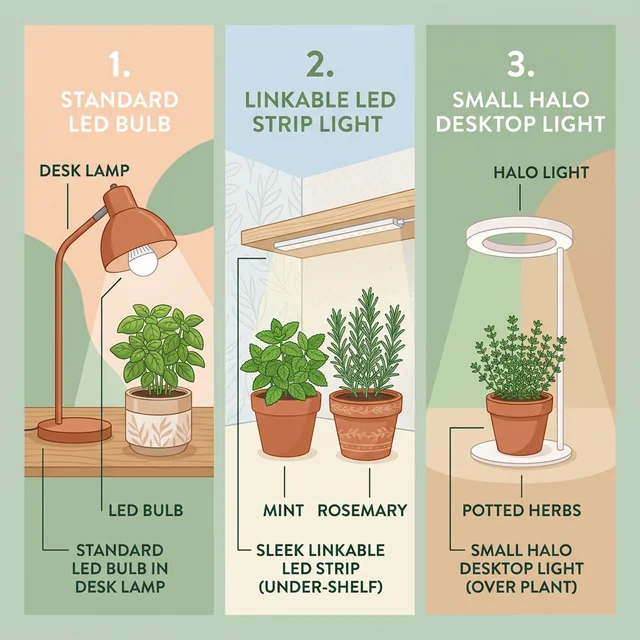 1.
STANDARD LED BULB

DESK LAMP

LED BULB

STANDARD LED BULB IN DESK LAMP

2.
LINKABLE LED STRIP LIGHT

MINT

ROSEMARY

SLEEK LINKABLE LED STRIP (UNDER-SHELF)

3.
SMALL HALO DESKTOP LIGHT

HALO LIGHT

POTTED HERBS

SMALL HALO DESKTOP LIGHT (OVER PLANT)