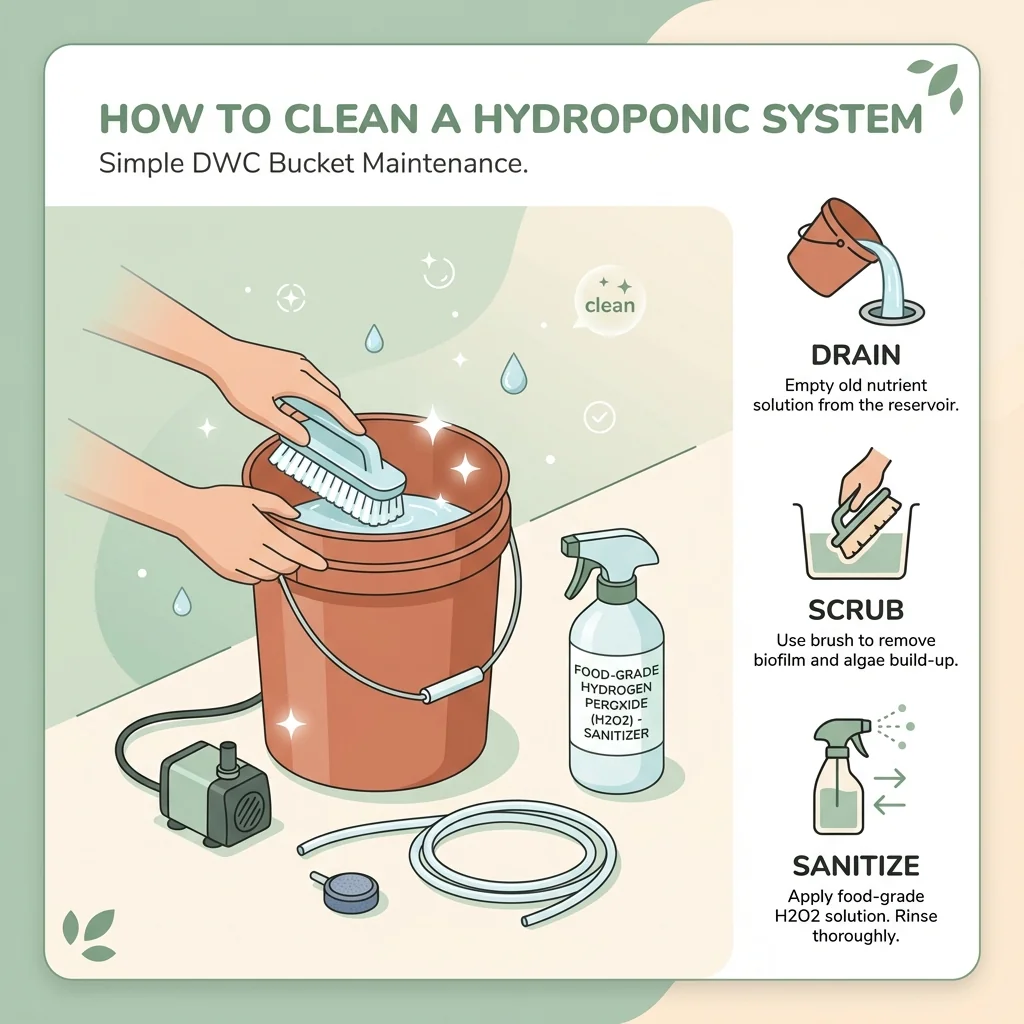 HOW TO CLEAN A HYDROPONIC SYSTEM

Simple DWC Bucket Maintenance.

clean

FOOD-GRADE HYDROGEN PERGXIDE (H2O2) - SANITIZER

DRAIN

Empty old nutrient solution from the reservoir.

SCRUB

Use brush to remove biofilm and algae build-up.

SANITIZE

Apply food-grade H2O2 solution. Rinse thoroughly.