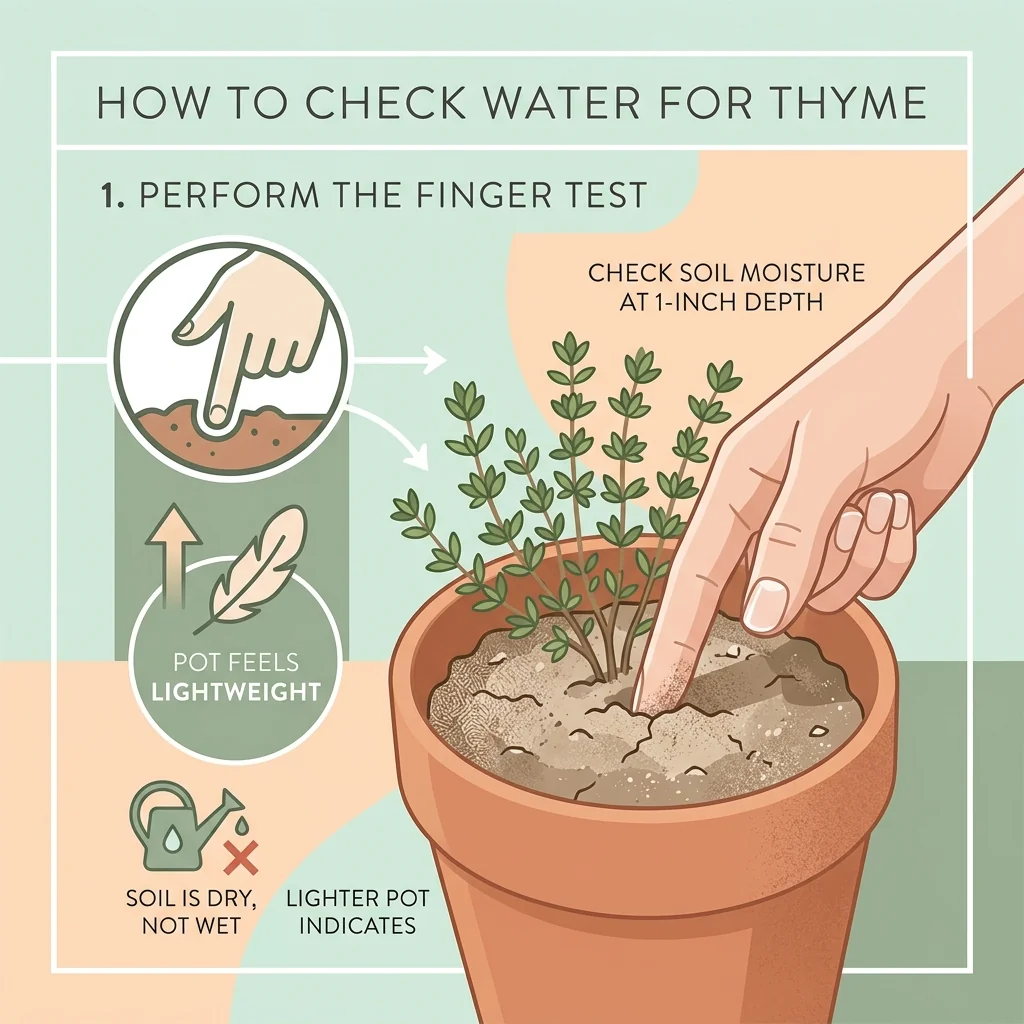 HOW TO CHECK WATER FOR THYME

1. PERFORM THE FINGER TEST

CHECK SOIL MOISTURE AT 1-INCH DEPTH

POT FEELS LIGHTWEIGHT

SOIL IS DRY, NOT WET

LIGHTER POT INDICATES